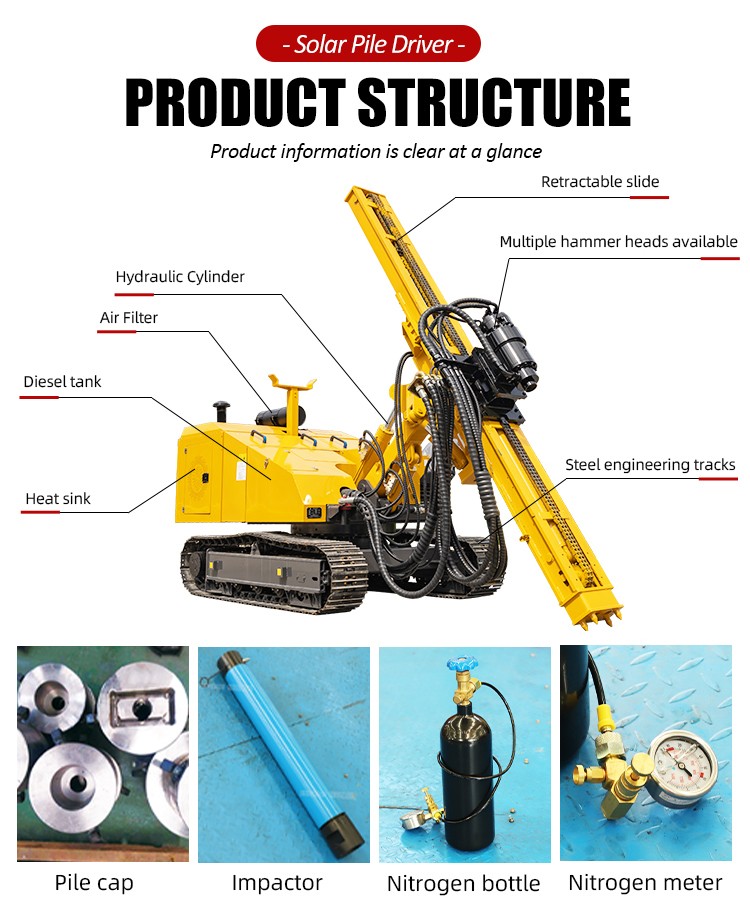 - Solar Pile Driver -

PRODUCT STRUCTURE

Product information is clear at a glance

Retractable slide

Multiple hammer heads available

Hydraulic Cylinder

Air Filter

Diesel tank

Heat sink

Steel engineering tracks

Pile cap

Impactor

Nitrogen bottle

Nitrogen meter